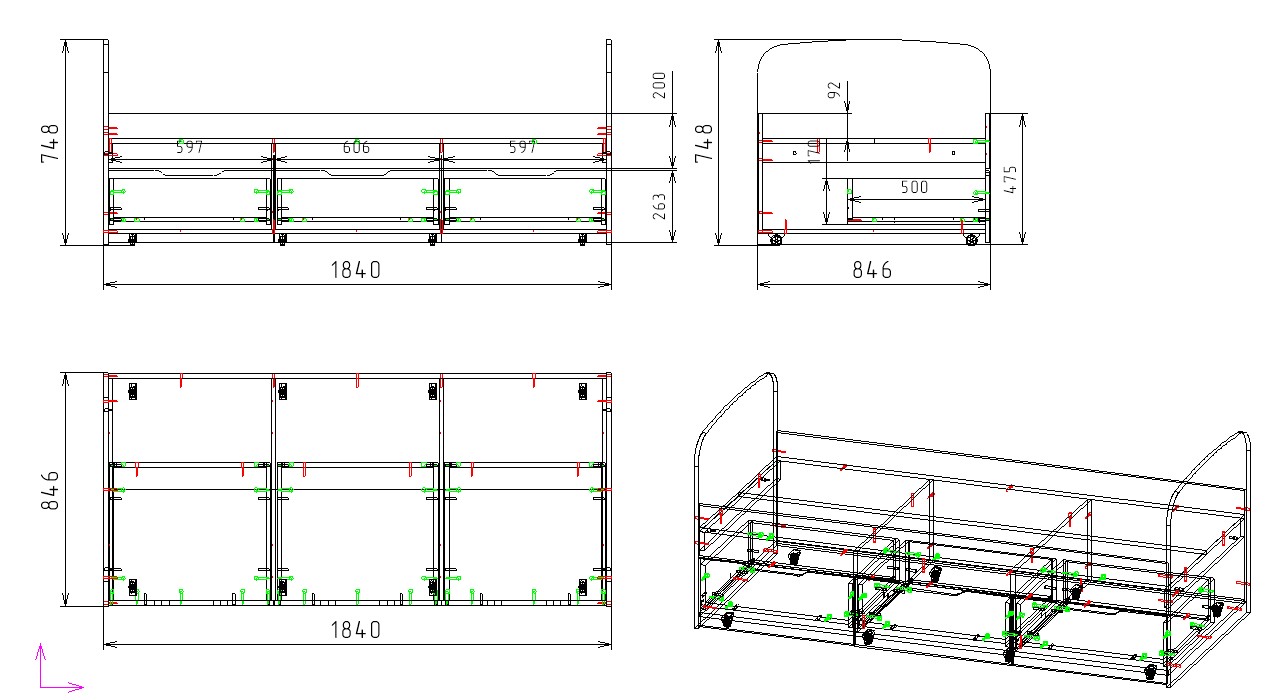 748
597
606
597
200
263
1840
748
92
170
500
475
846
846
1840